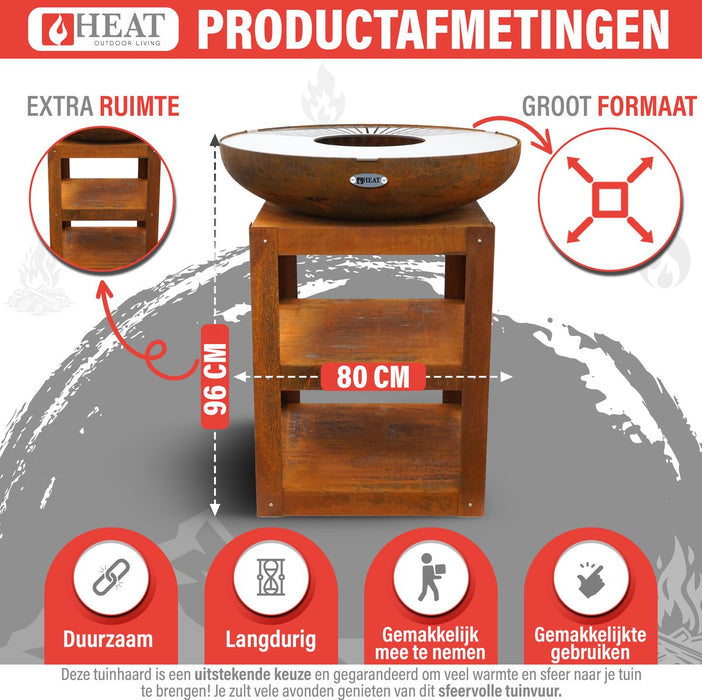 HEAT OUTDOOR LIVING

PRODUCTAFMETINGEN

EXTRA RUIMTE

GROOT FORMAAT

HEAT

96 CM

80 CM

Duurzaam

Langdurig

Gemakkelijk mee te nemen

Gemakkelijkte gebruiken

Deze tuinhaard is een uitstekende keuze en gegarandeerd om veel warmte en sfeer naar je tuin te brengen! Je zult vele avonden genieten van dit sfeervolle tuinvuur.